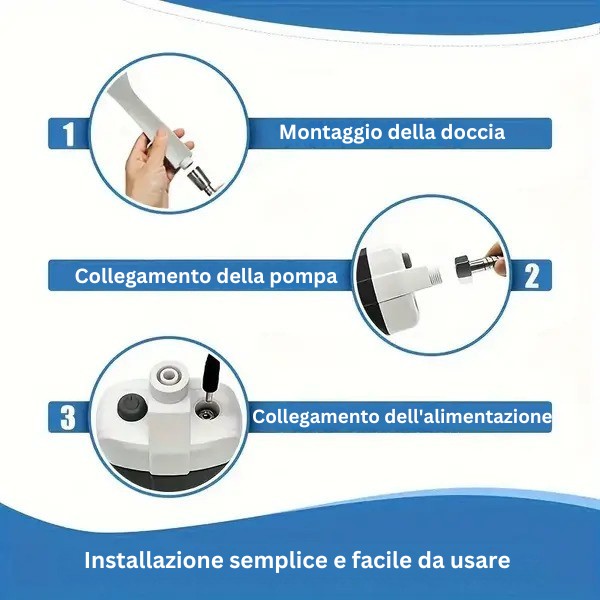 1 Montaggio della doccia

Collegamento della pompa 2

3 Collegamento dell'alimentazione

Installazione semplice e facile da usare